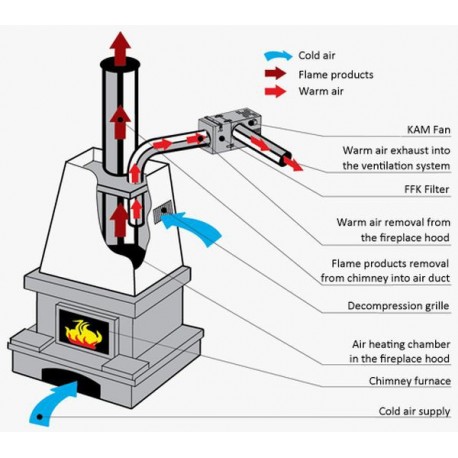 Cold air
Flame products
Warm air

KAM Fan

Warm air exhaust into the ventilation system

FFK Filter

Warm air removal from the fireplace hood

Flame products removal from chimney into air duct

Decompression grille

Air heating chamber in the fireplace hood

Chimney furnace

Cold air supply