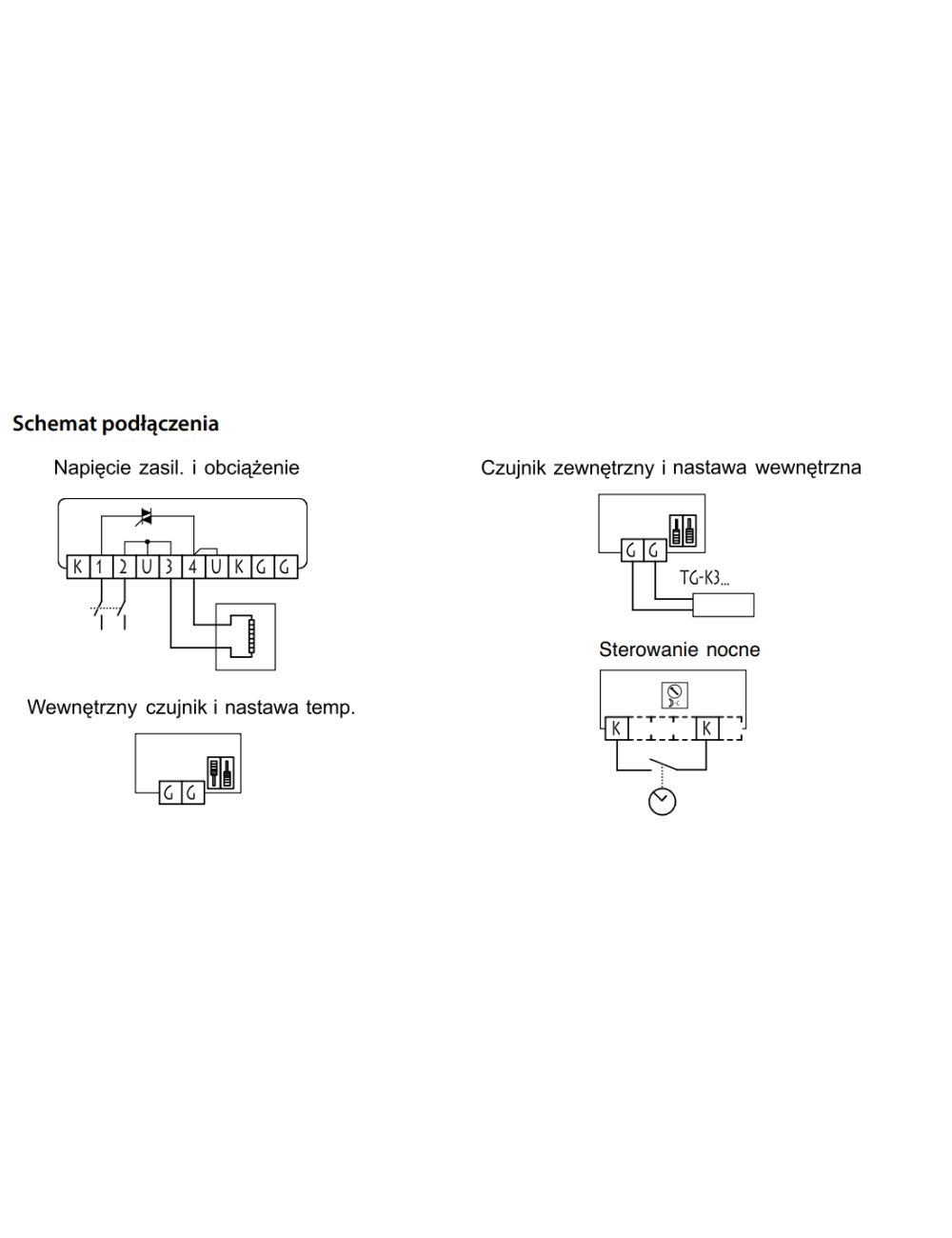 Schemat podłączenia

Napięcie zasil. i obciążenie

K 1 2 U 3 4 U K G G

Wewnętrzny czujnik i nastawa temp.

G G

Czujnik zewnętrzny i nastawa wewnętrzna

G G

TG-K3...

Sterowanie nocne

K K